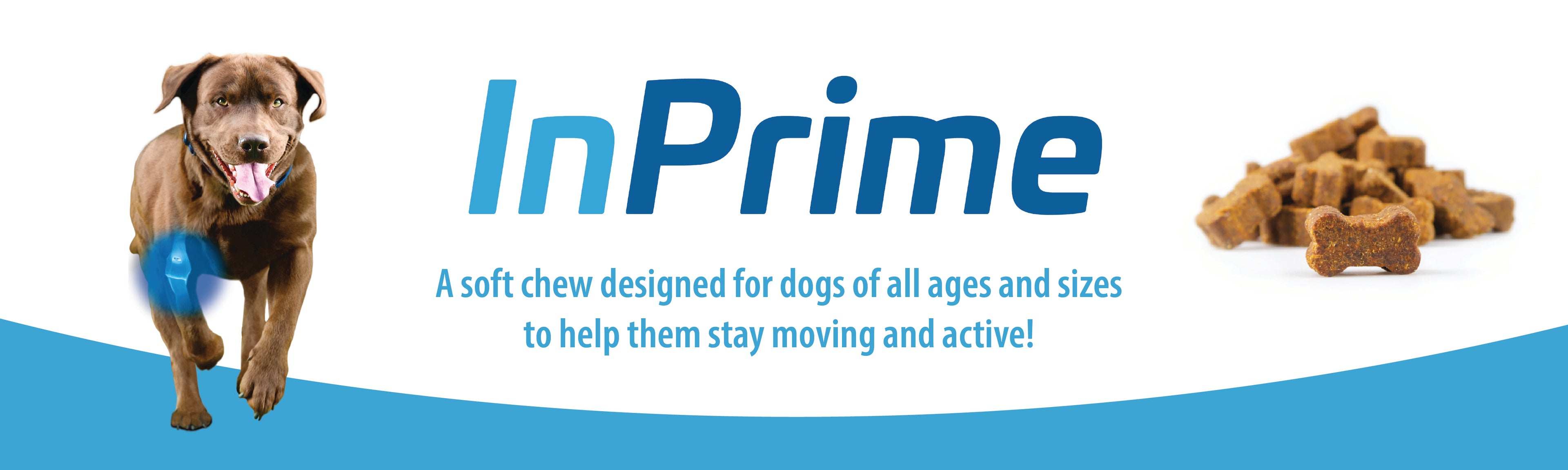 InPrime

A soft chew designed for dogs of all ages and sizes to help them stay moving and active!